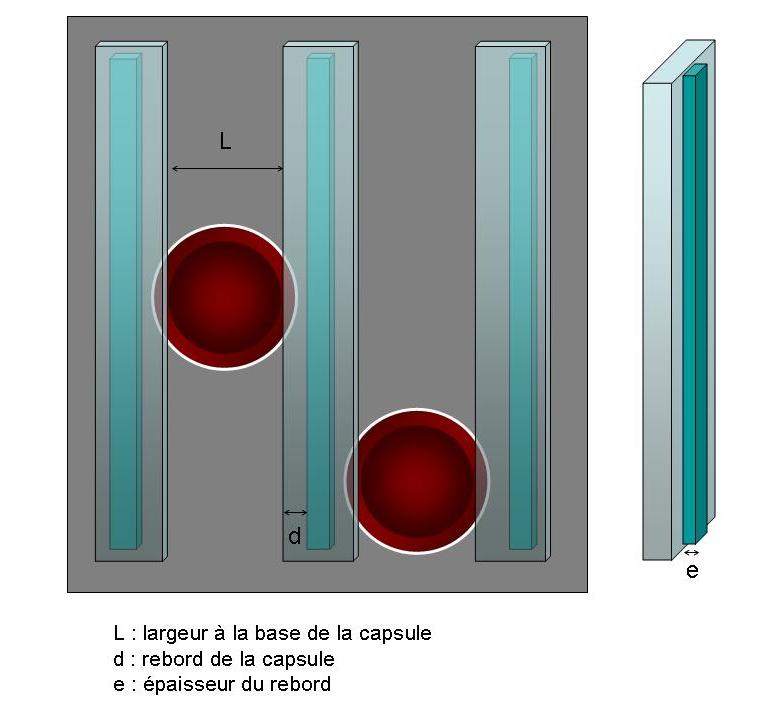 L

d

e

L : largeur à la base de la capsule
d : rebord de la capsule
e : épaisseur du rebord