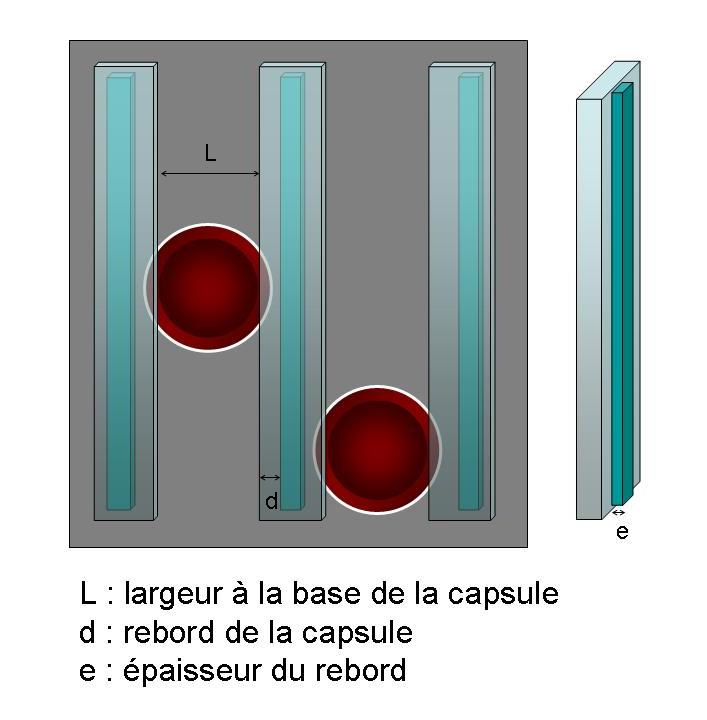 L

d

e

L : largeur à la base de la capsule
d : rebord de la capsule
e : épaisseur du rebord