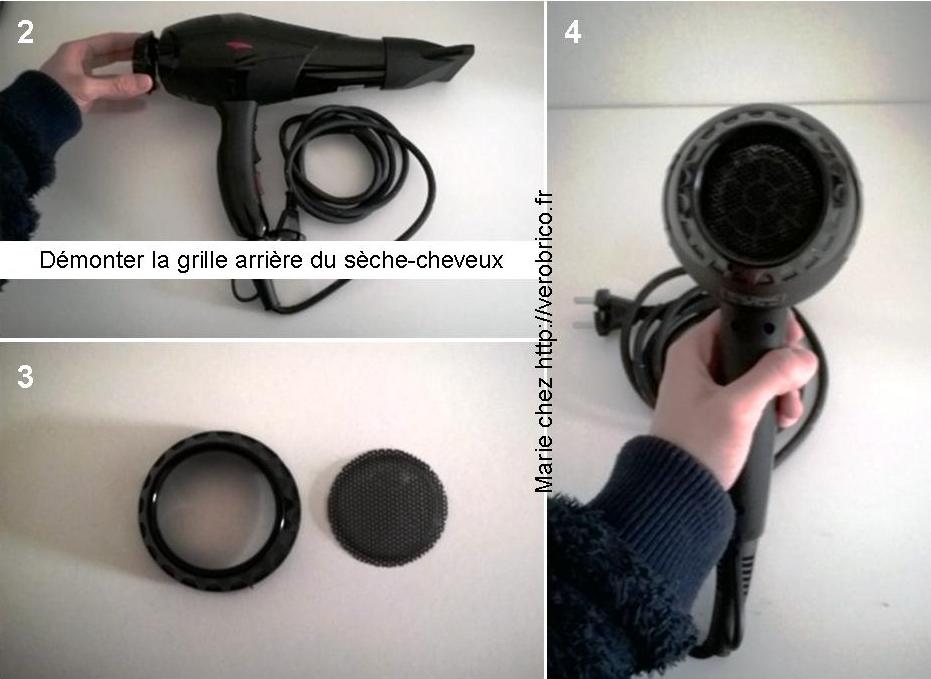 2

Démonter la grille arrière du sèche-cheveux

3

Marie chez http://verobrico.fr

4