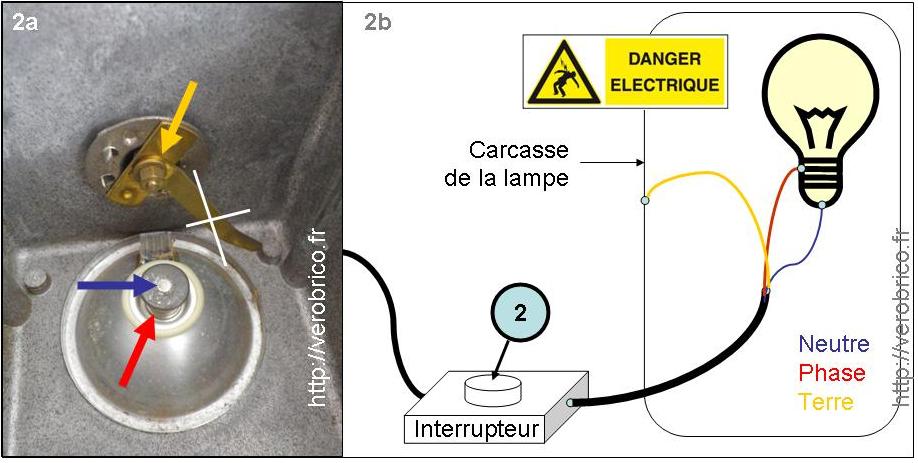 2a

http://verobrico.fr

2b

DANGER ELECTRIQUE

Carcasse de la lampe

2

Interrupteur

Neutre
Phase
Terre

http://verobrico.fr